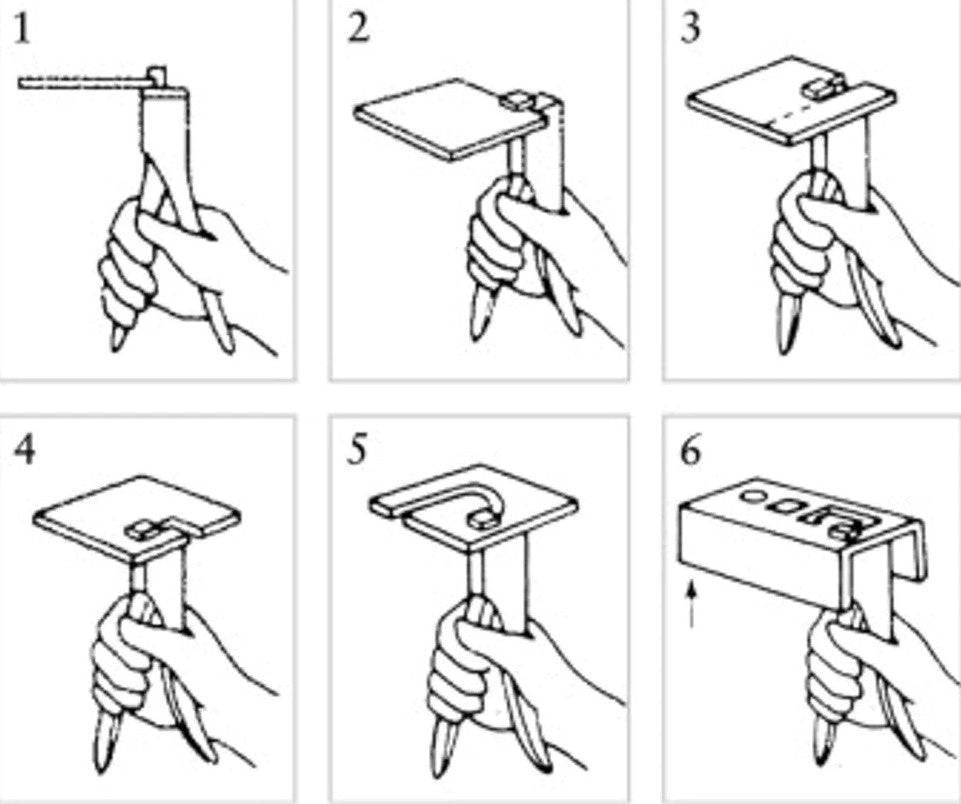 1

2

3

4

5

6