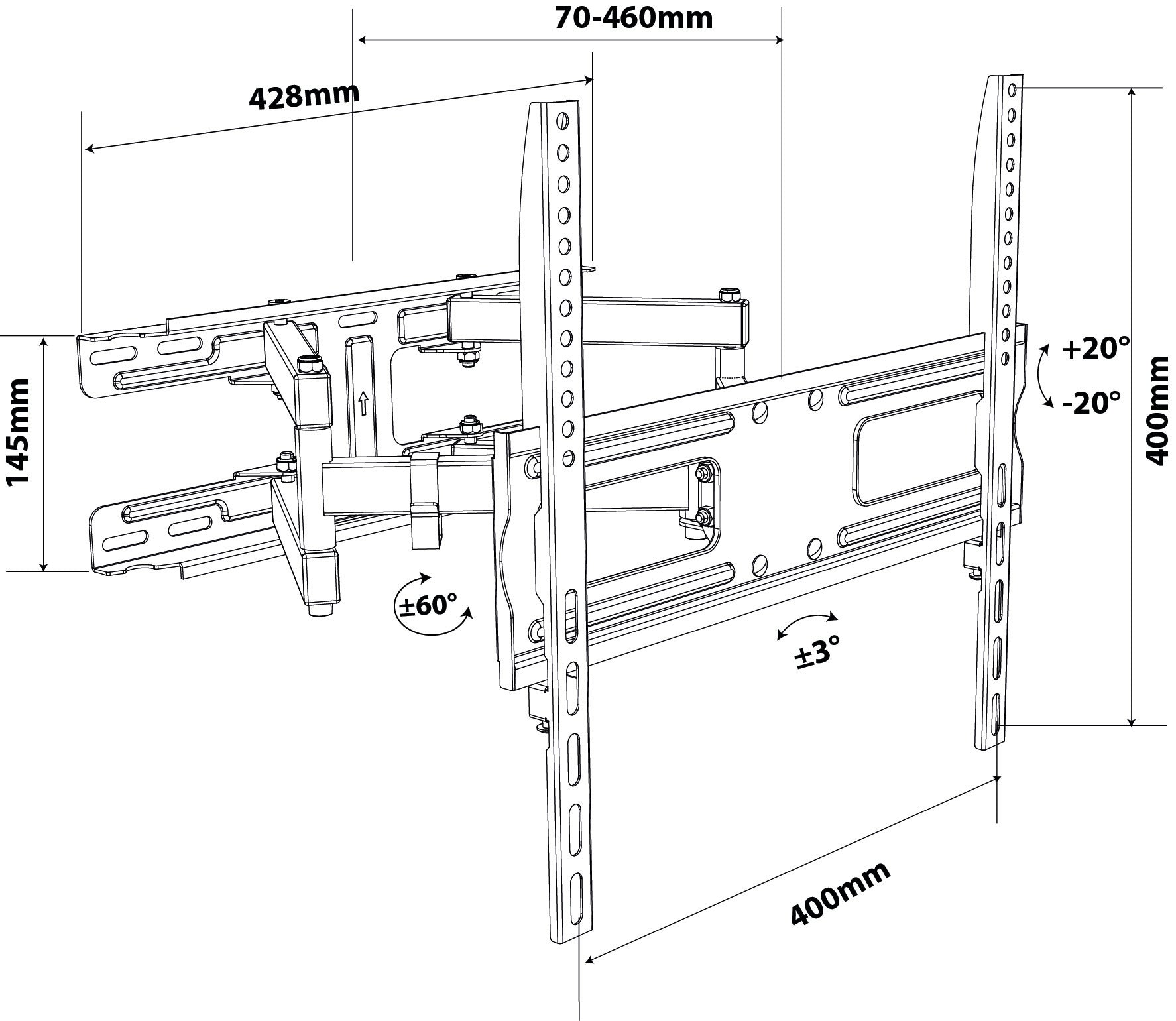 70-460mm

428mm

145mm

+20°

-20°

400mm

±60°

±3°

400mm